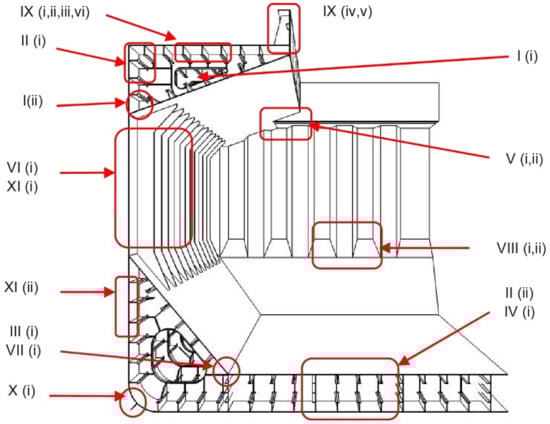 IX (i,ii,iii,vi)

IX (iv,v)

II (i)

I (i)

I(ii)

V (i,ii)

VI (i)
XI (i)

VIII (i,ii)

XI (ii)

II (ii)
IV (i)

III (i)
VII (i)

X (i)