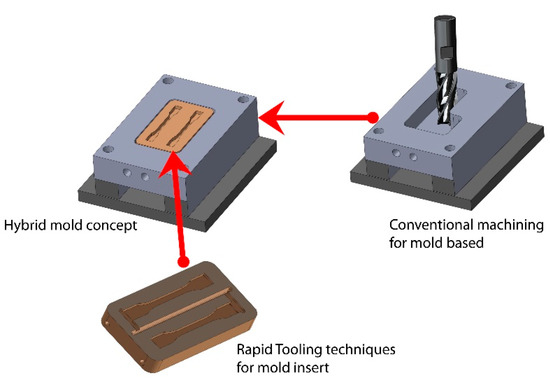 Hybrid mold concept

Conventional machining for mold based

Rapid Tooling techniques for mold insert