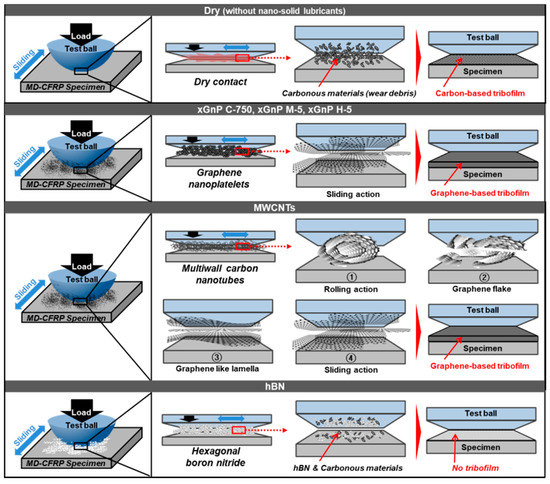 Dry (without nano-solid lubricants)

Load
Test ball
Sliding
MD-CFRP Specimen

Dry contact

Carbonous materials (wear debris)

Test ball
Specimen
Carbon-based tribofilm

xGnP C-750, xGnP M-5, xGnP H-5

Load
Test ball
Sliding
MD-CFRP Specimen

Graphene nanoplatelets

Sliding action

Test ball
Specimen
Graphene-based tribofilm

MWCNTs

Load
Test ball
Sliding
MD-CFRP Specimen

Multiwall carbon nanotubes

①
Rolling action

②
Graphene flake

③
Graphene like lamella

④
Sliding action

Test ball
Specimen
Graphene-based tribofilm

hBN

Load
Test ball
Sliding
MD-CFRP Specimen

Hexagonal boron nitride

hBN & Carbonous materials

Test ball
Specimen
No tribofilm