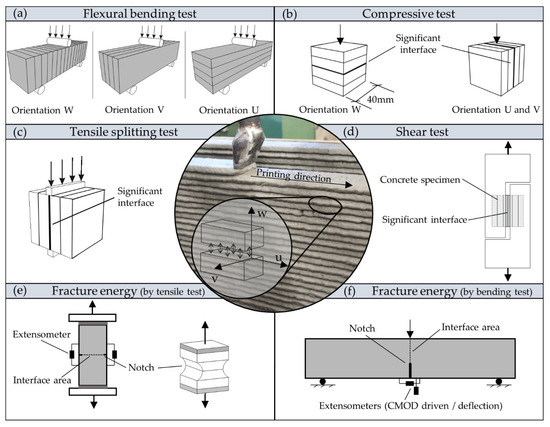 (a) Flexural bending test

Orientation W
Orientation V
Orientation U

(b) Compressive test

Significant interface
40mm
Orientation W
Orientation U and V

(c) Tensile splitting test

Significant interface

Printing direction
w
u
v

(d) Shear test

Concrete specimen
Significant interface

(e) Fracture energy (by tensile test)

Extensometer
Interface area
Notch

(f) Fracture energy (by bending test)

Notch
Interface area
Extensometers (CMOD driven / deflection)