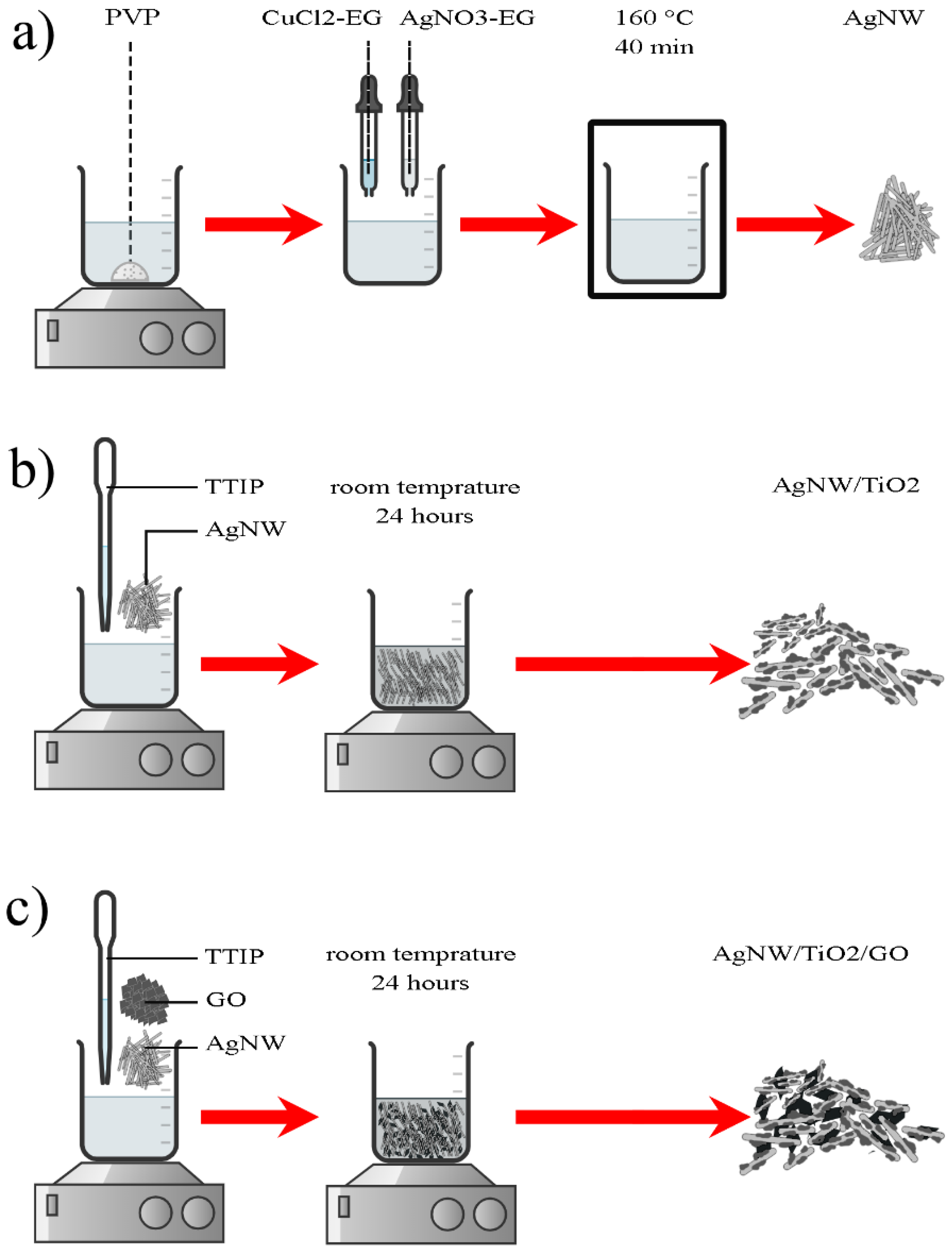 a)

PVP

CuCl2-EG AgNO3-EG

160 °C
40 min

AgNW

b)

TTIP

AgNW

room temprature
24 hours

AgNW/TiO2

c)

TTIP

GO

AgNW

room temprature
24 hours

AgNW/TiO2/GO