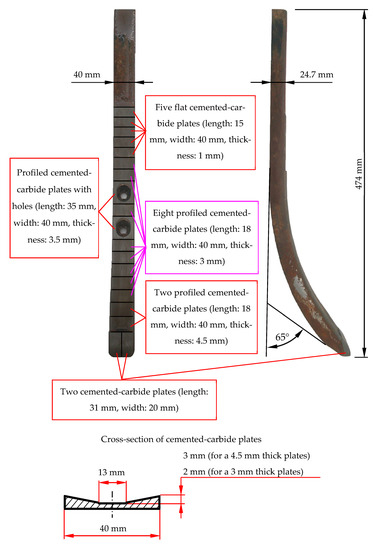 40 mm

24.7 mm

474 mm

Five flat cemented-carbide plates (length: 15 mm, width: 40 mm, thickness: 1 mm)

Profiled cemented-carbide plates with holes (length: 35 mm, width: 40 mm, thickness: 3.5 mm)

Eight profiled cemented-carbide plates (length: 18 mm, width: 40 mm, thickness: 3 mm)

Two profiled cemented-carbide plates (length: 18 mm, width: 40 mm, thickness: 4.5 mm)

65°

Two cemented-carbide plates (length: 31 mm, width: 20 mm)

Cross-section of cemented-carbide plates

3 mm (for a 4.5 mm thick plates)

2 mm (for a 3 mm thick plates)

13 mm

40 mm