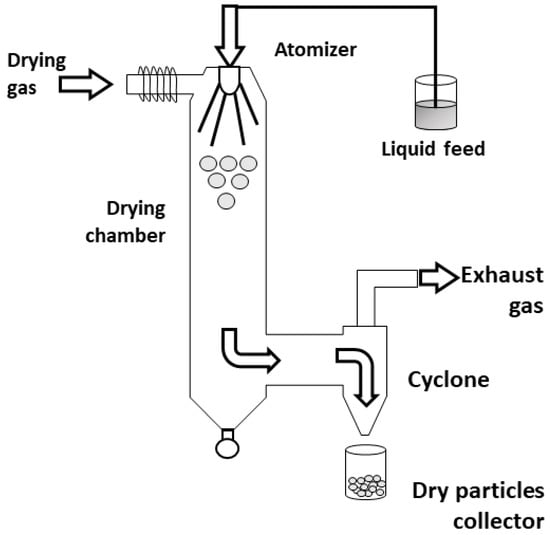 Drying gas

Atomizer

Liquid feed

Drying chamber

Exhaust gas

Cyclone

Dry particles collector