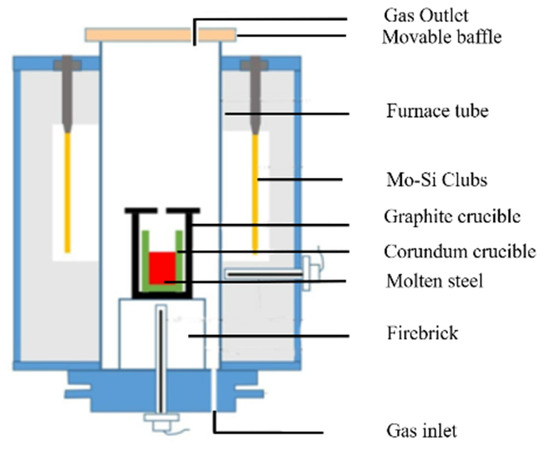 Gas Outlet
Movable baffle
Furnace tube
Mo-Si Clubs
Graphite crucible
Corundum crucible
Molten steel
Firebrick
Gas inlet