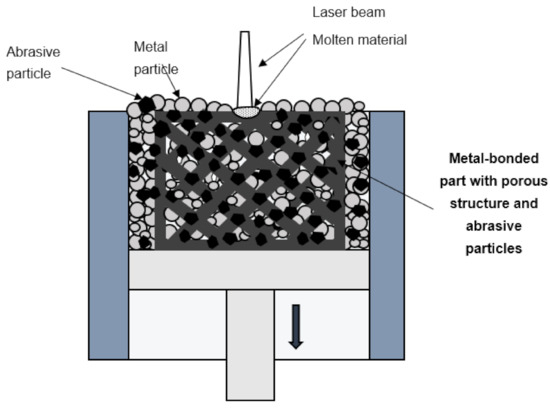 Laser beam
Molten material
Abrasive particle
Metal particle
Metal-bonded part with porous structure and abrasive particles