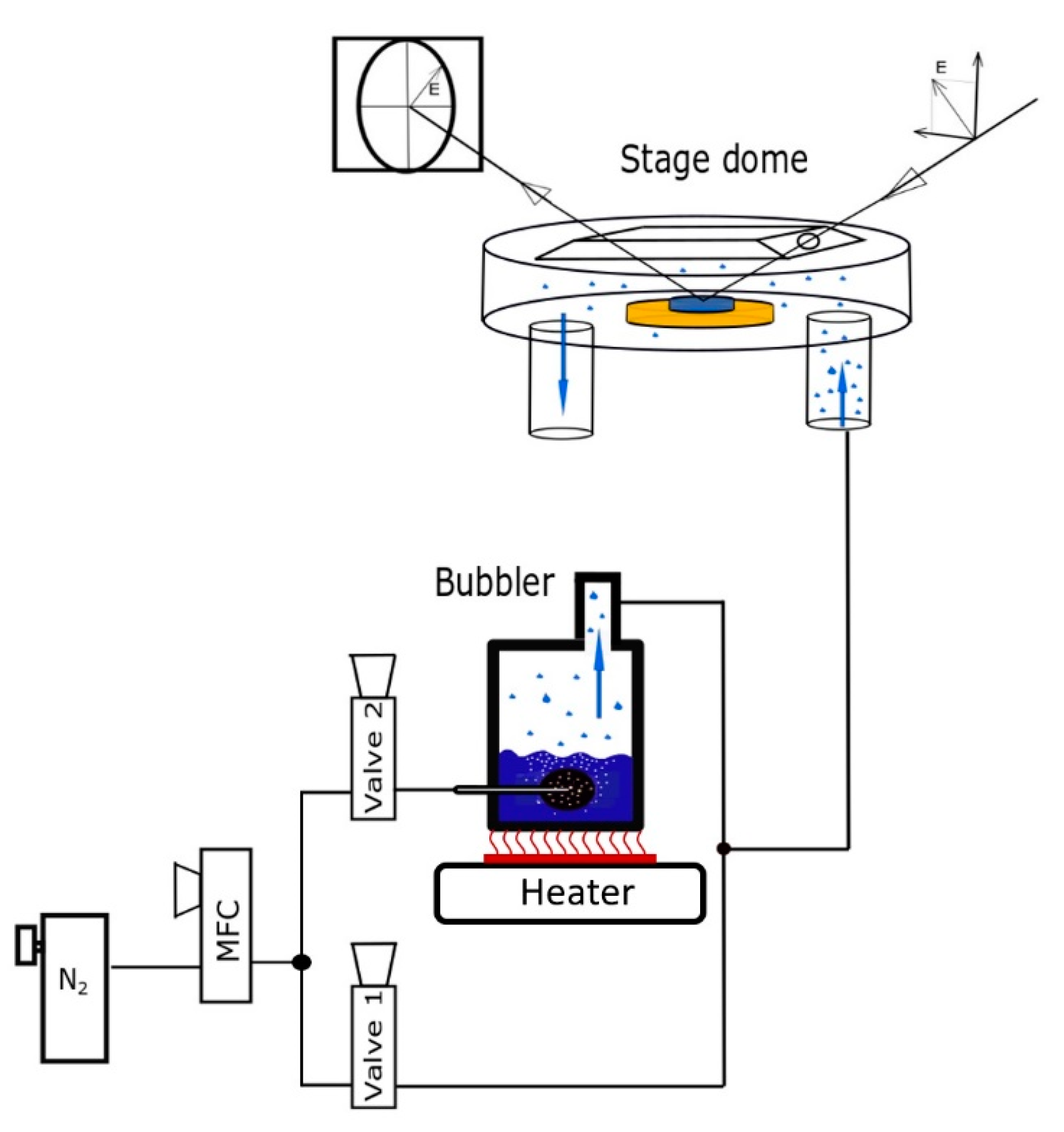 E

E

Stage dome

Bubbler

Valve 2

Heater

MFC

$N_2$

Valve 1