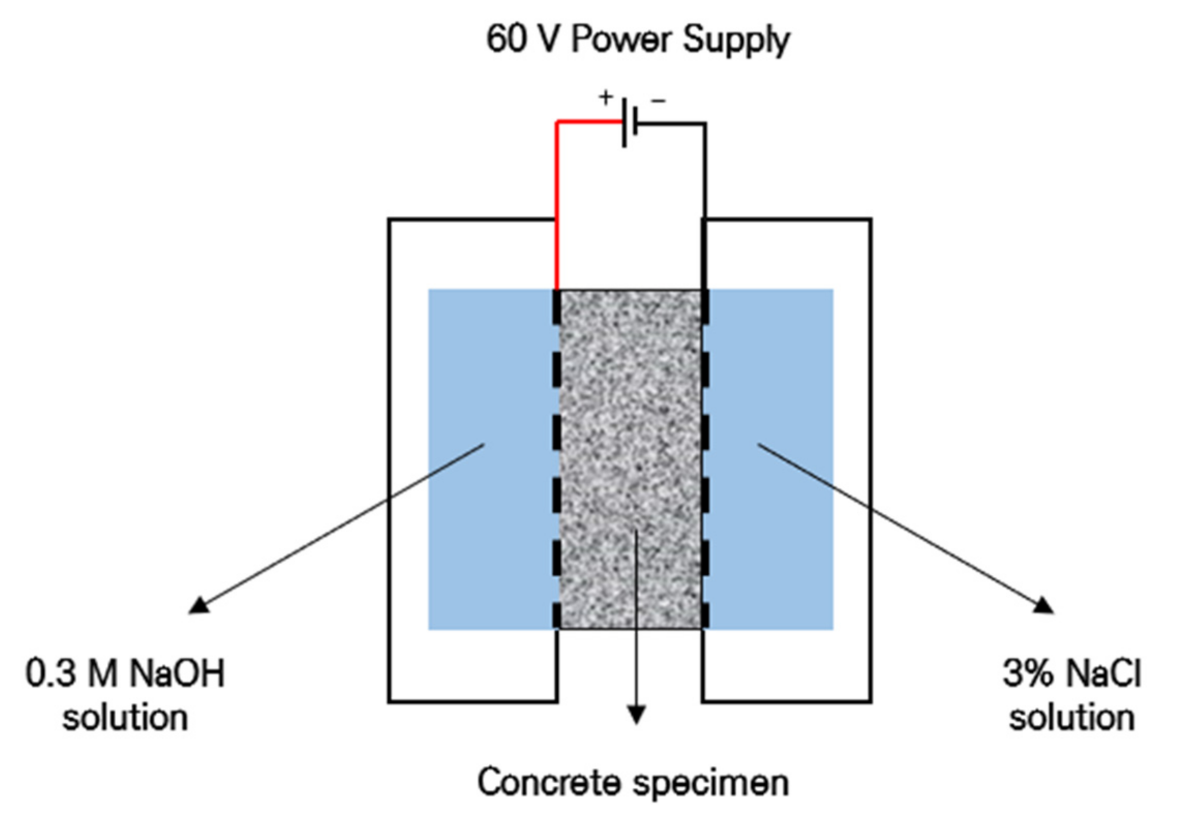 60 V Power Supply

+ −

0.3 M NaOH solution

3% NaCl solution

Concrete specimen