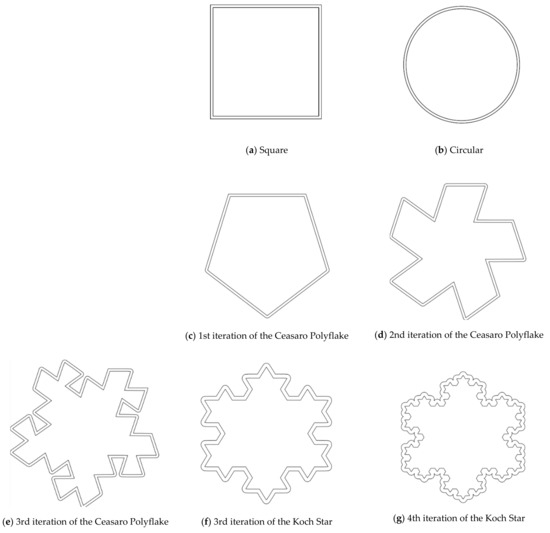 (a) Square

(b) Circular

(c) 1st iteration of the Ceasaro Polyflake

(d) 2nd iteration of the Ceasaro Polyflake

(e) 3rd iteration of the Ceasaro Polyflake

(f) 3rd iteration of the Koch Star

(g) 4th iteration of the Koch Star