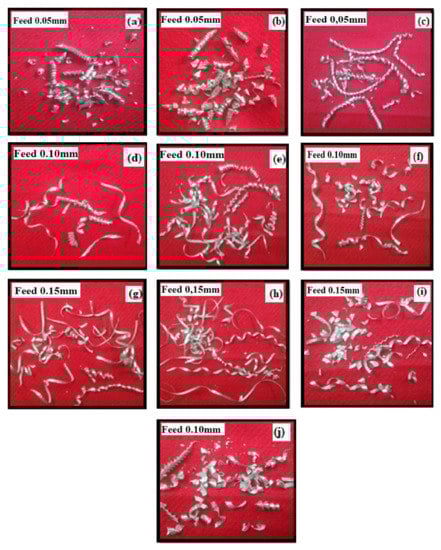 Feed 0.05mm (a)

Feed 0.05mm (b)

Feed 0,05mm (c)

Feed 0.10mm (d)

Feed 0.10mm (e)

Feed 0.10mm (f)

Feed 0.15mm (g)

Feed 0,15mm (h)

Feed 0.15mm (i)

Feed 0.10mm (j)