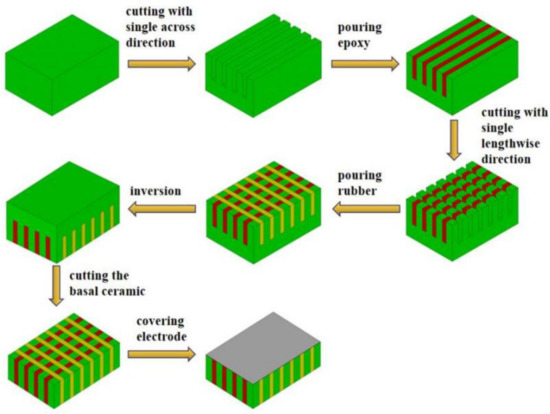 cutting with single across direction

pouring epoxy

cutting with single lengthwise direction

pouring rubber

inversion

cutting the basal ceramic

covering electrode