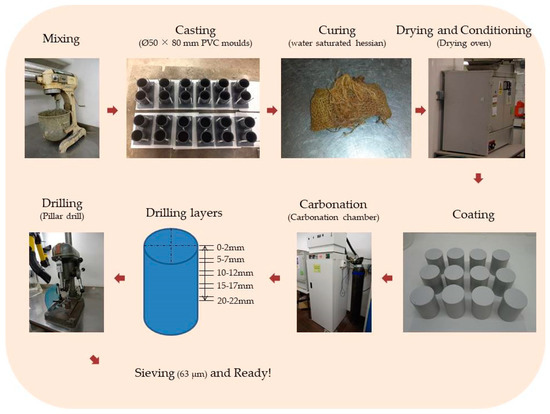 Mixing

Casting
(Ø50 × 80 mm PVC moulds)

Curing
(water saturated hessian)

Drying and Conditioning
(Drying oven)

Coating

Carbonation
(Carbonation chamber)

Drilling layers

0-2mm
5-7mm
10-12mm
15-17mm
20-22mm

Drilling
(Pillar drill)

Sieving (63 μm) and Ready!