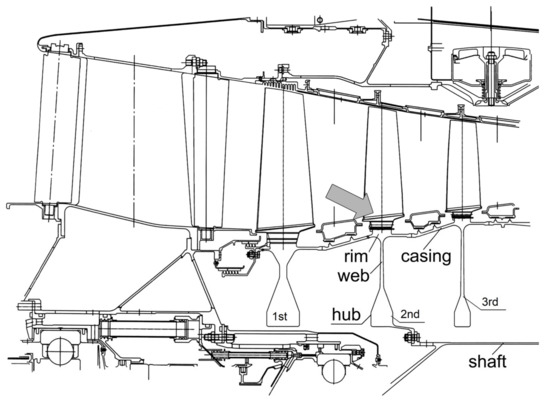 rim
web
casing
1st
hub
2nd
3rd
shaft