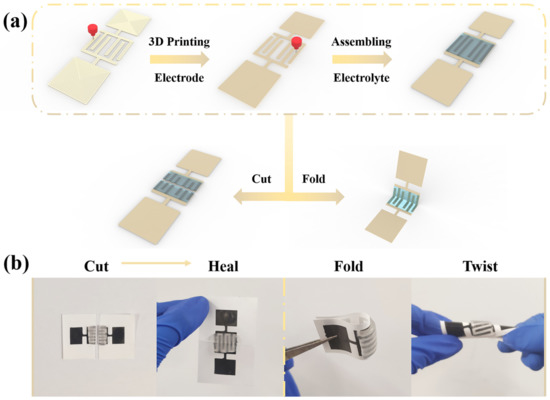 (a)

3D Printing

Electrode

Assembling

Electrolyte

Cut

Fold

(b)

Cut

Heal

Fold

Twist