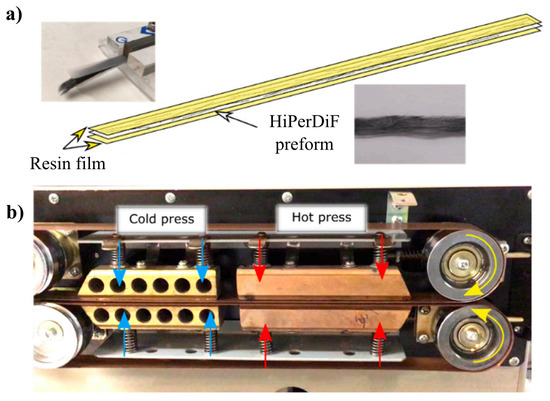 a)

HiPerDiF preform

Resin film

b)

Cold press

Hot press