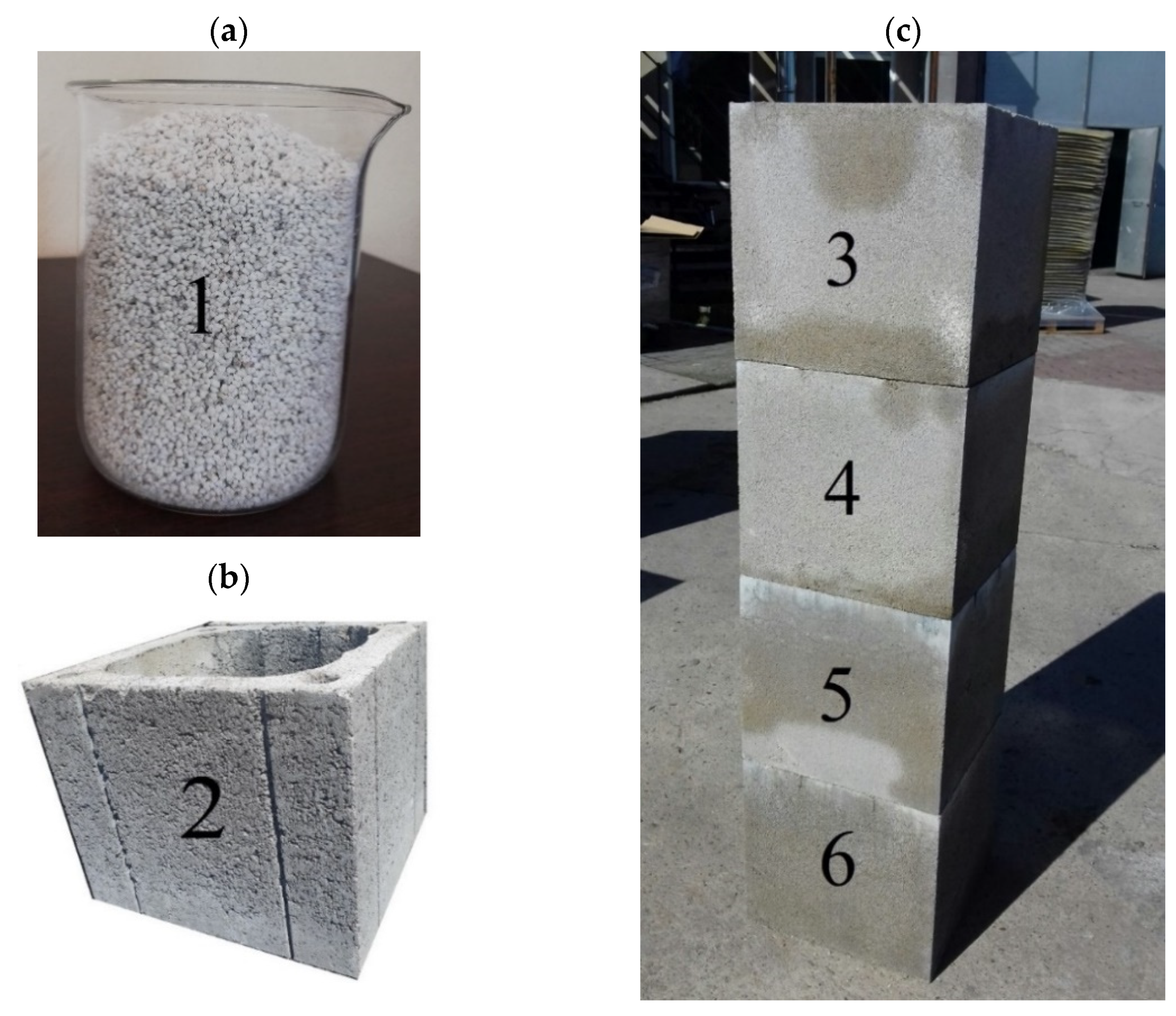 (a)

1

(b)

2

(c)

3

4

5

6