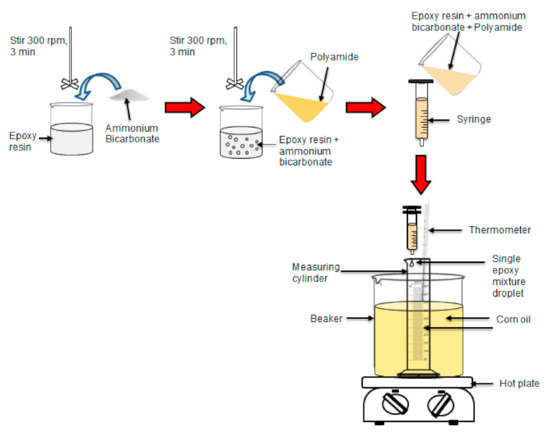 Stir 300 rpm, 3 min

Epoxy resin

Ammonium Bicarbonate

Stir 300 rpm, 3 min

Polyamide

Epoxy resin + ammonium bicarbonate

Epoxy resin + ammonium bicarbonate + Polyamide

Syringe

Thermometer

Measuring cylinder

Single epoxy mixture droplet

Beaker

Corn oil

Hot plate