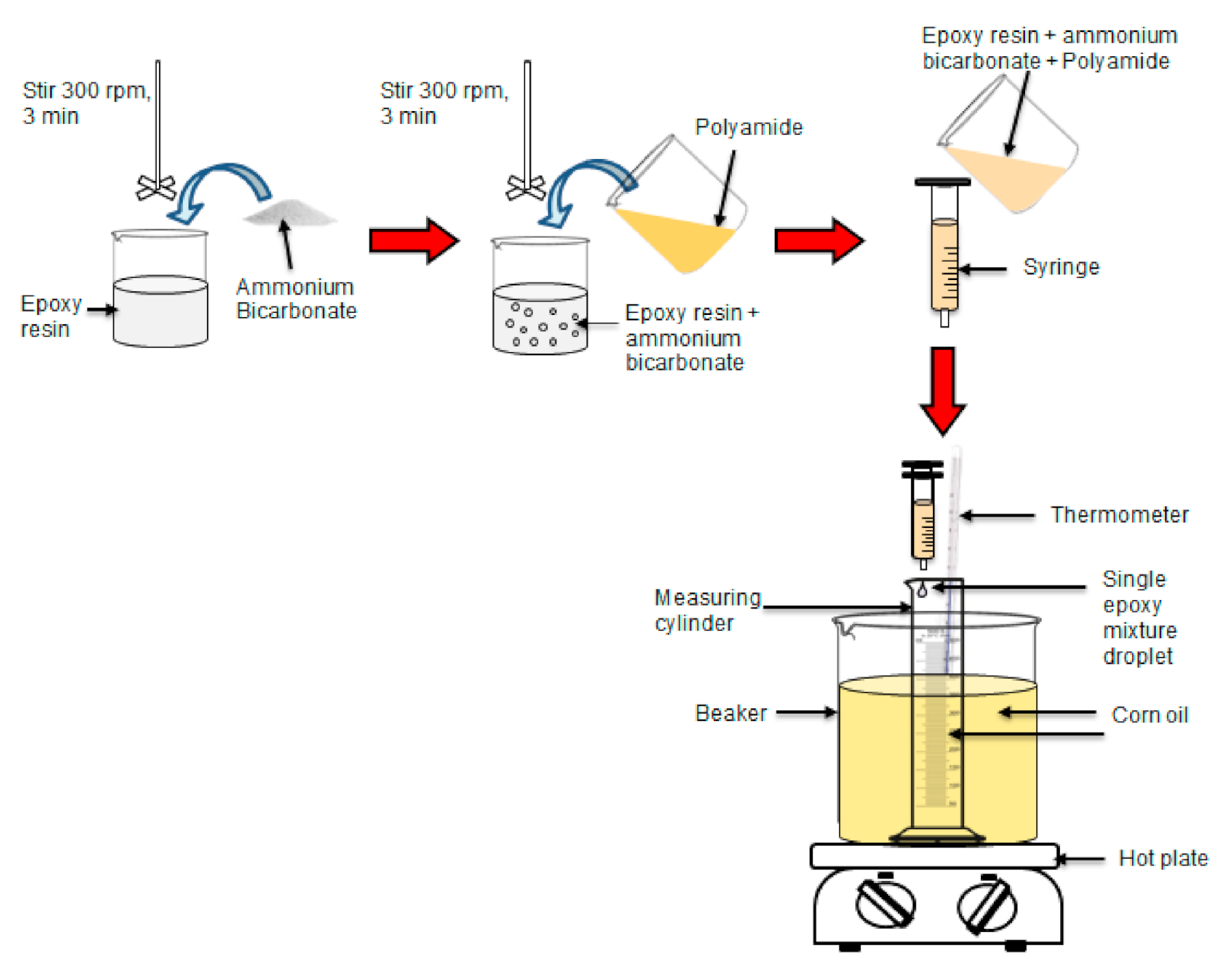 Stir 300 rpm, 3 min

Epoxy resin

Ammonium Bicarbonate

Stir 300 rpm, 3 min

Polyamide

Epoxy resin + ammonium bicarbonate

Epoxy resin + ammonium bicarbonate + Polyamide

Syringe

Thermometer

Measuring cylinder

Single epoxy mixture droplet

Beaker

Corn oil

Hot plate