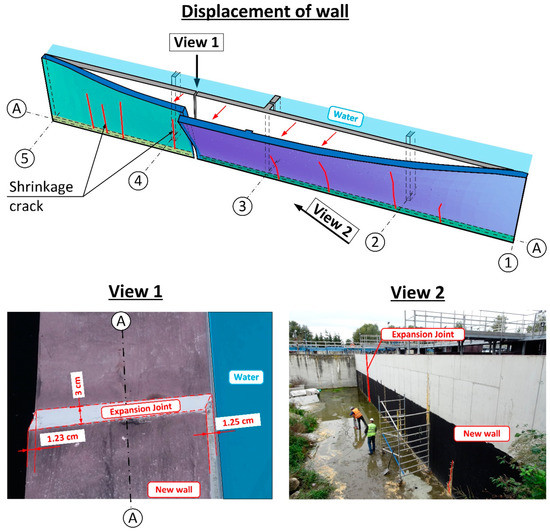 Displacement of wall

View 1

Water

A

5

4

3

2

1

A

Shrinkage crack

View 2

View 1

A

Water

3 cm

Expansion Joint

1.23 cm

1.25 cm

New wall

A

View 2

Expansion Joint

New wall