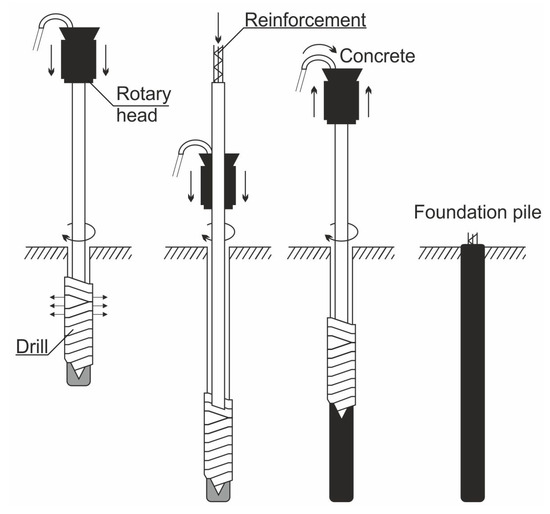 Reinforcement

Concrete

Rotary head

Foundation pile

Drill