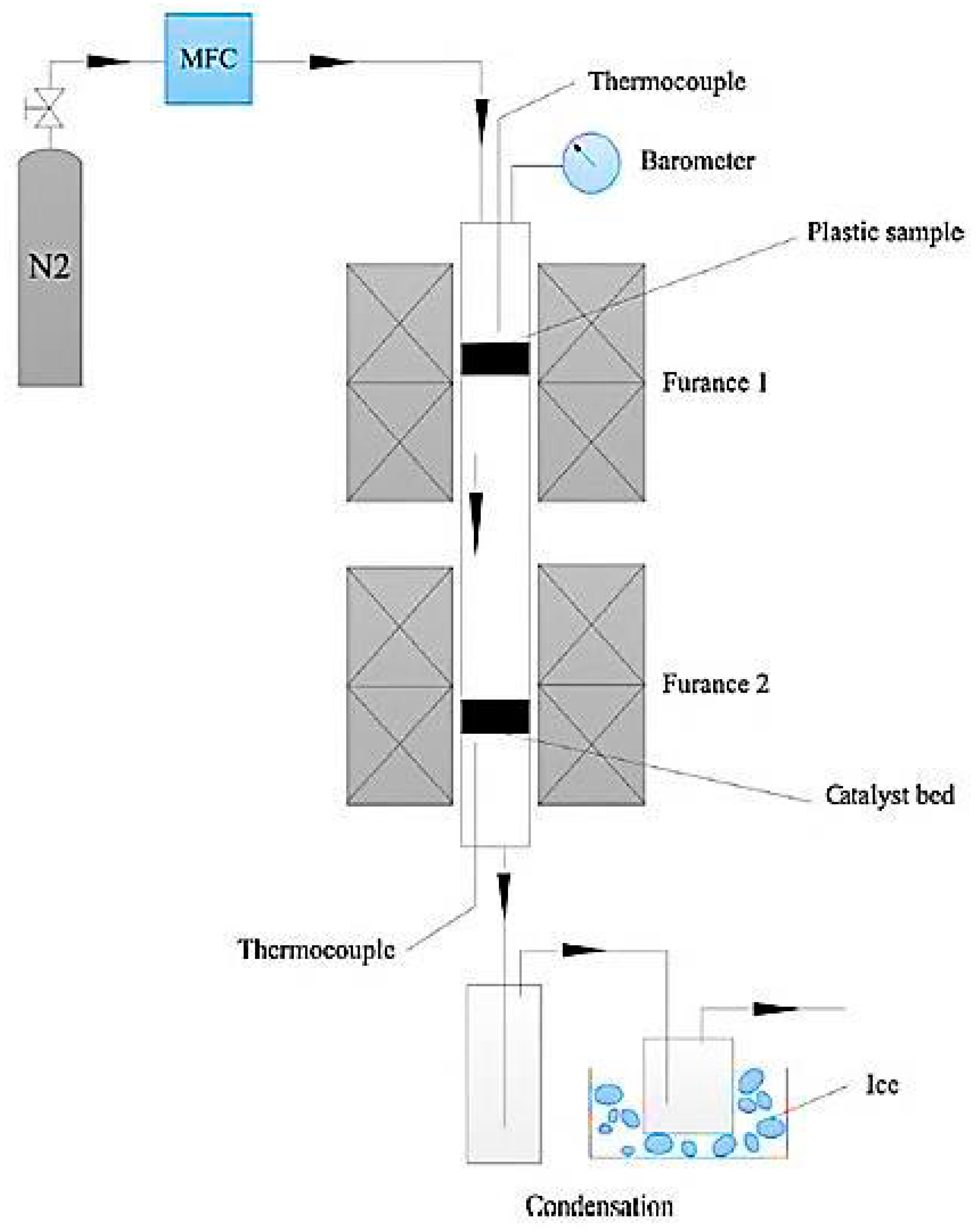 MFC

Thermocouple

Barometer

N2

Plastic sample

Furance 1

Furance 2

Catalyst bed

Thermocouple

Ice

Condensation