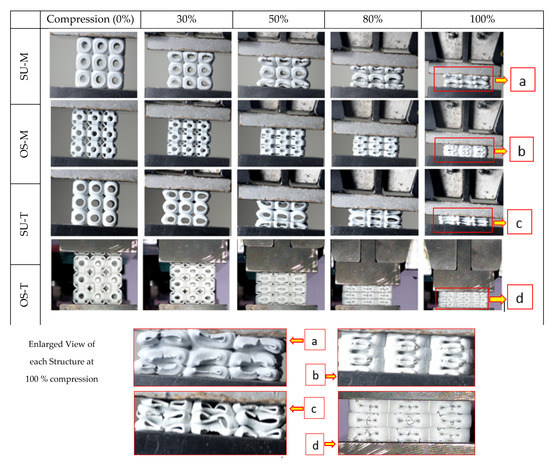 | | Compression (0%) | 30% | 50% | 80% | 100% |
|---|---|---|---|---|---|
| SU-M | | | | | a |
| OS-M | | | | | b |
| SU-T | | | | | c |
| OS-T | | | | | d |

Enlarged View of each Structure at 100 % compression

a

b

c

d