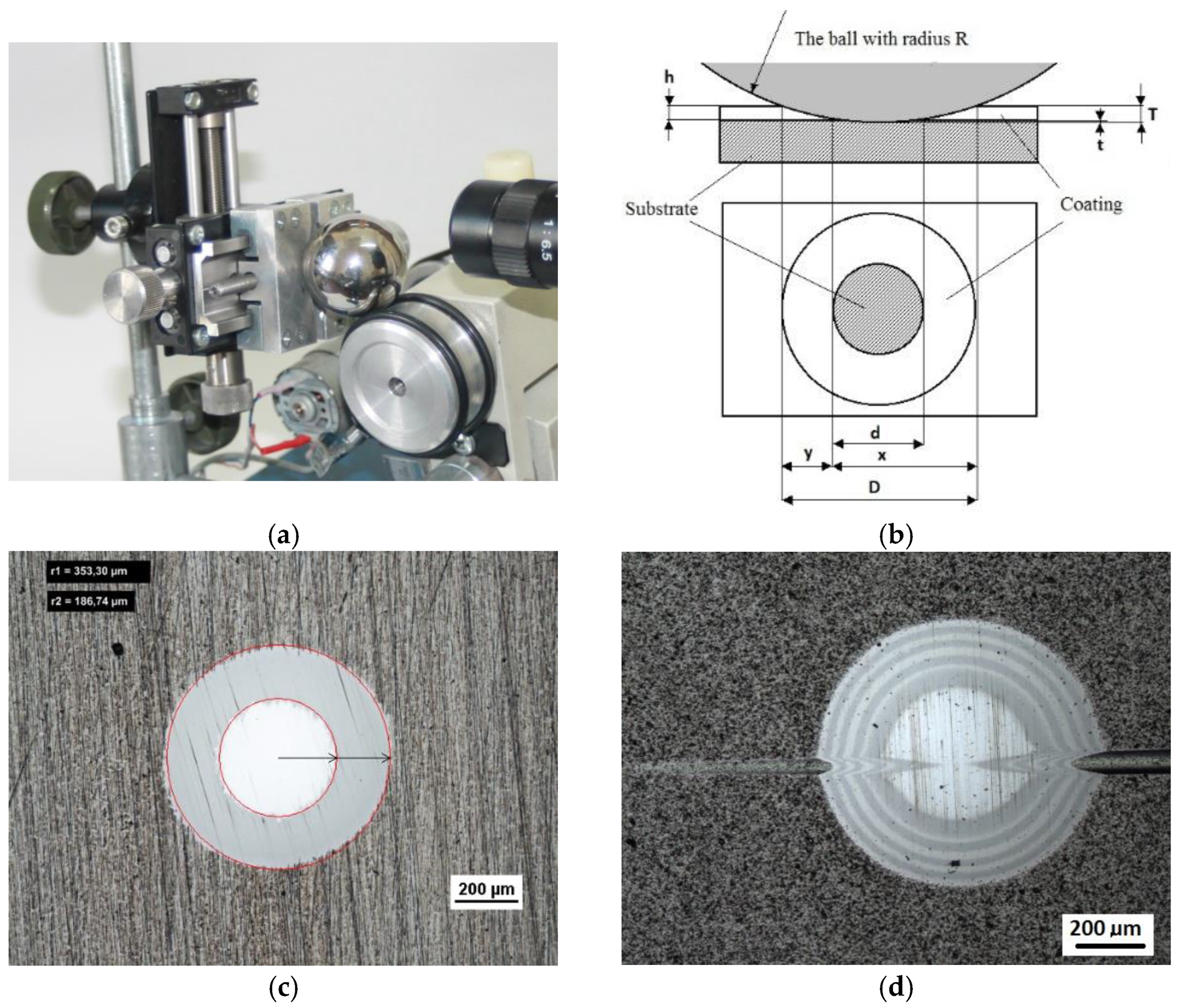 1 : 6.5

(a)

The ball with radius R

h

T

t

Substrate

Coating

d

y

x

D

(b)

r1 = 353,30 µm

r2 = 186,74 µm

200 µm

(c)

200 µm

(d)