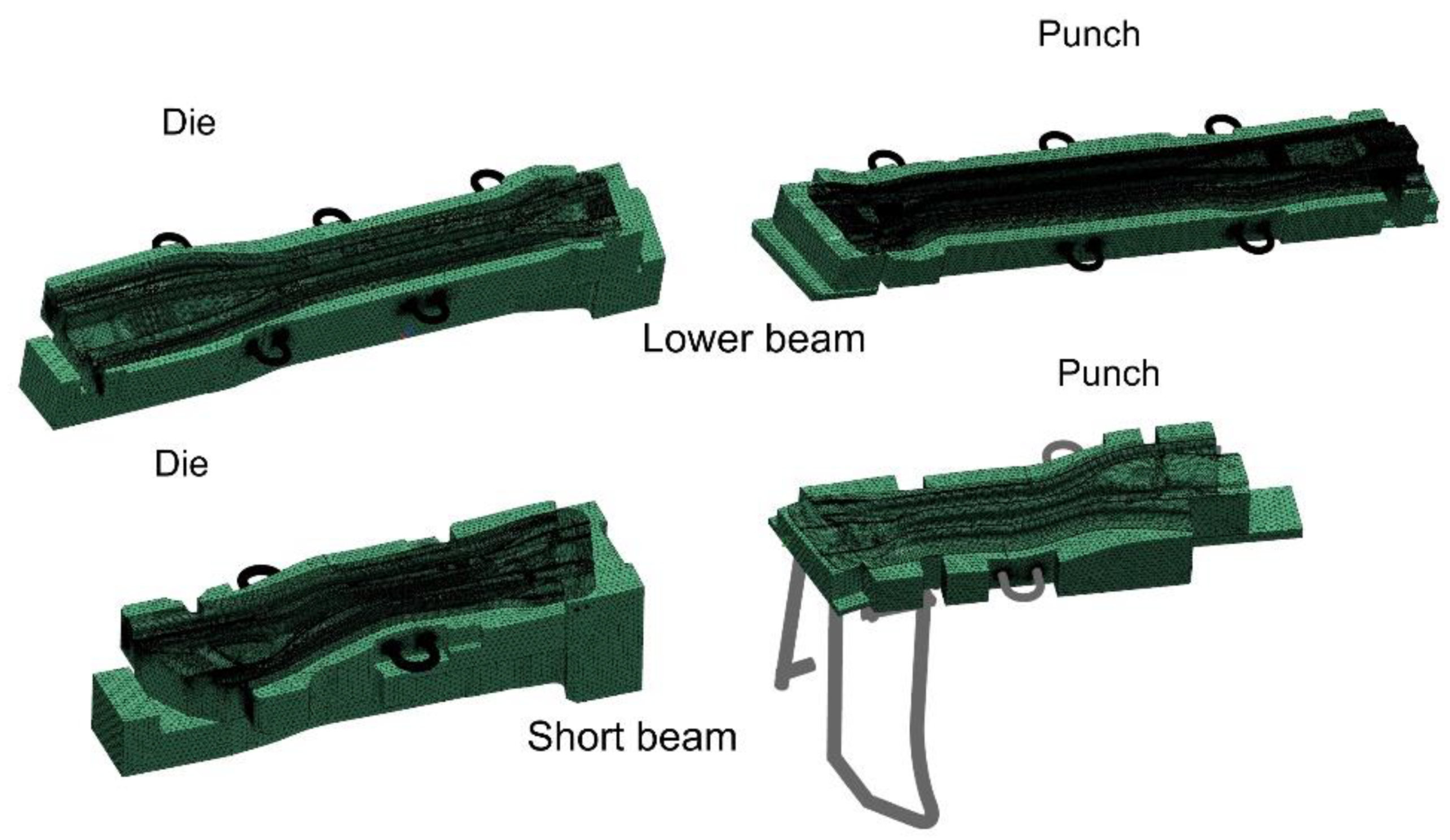 Punch

Die

Lower beam

Punch

Die

Short beam