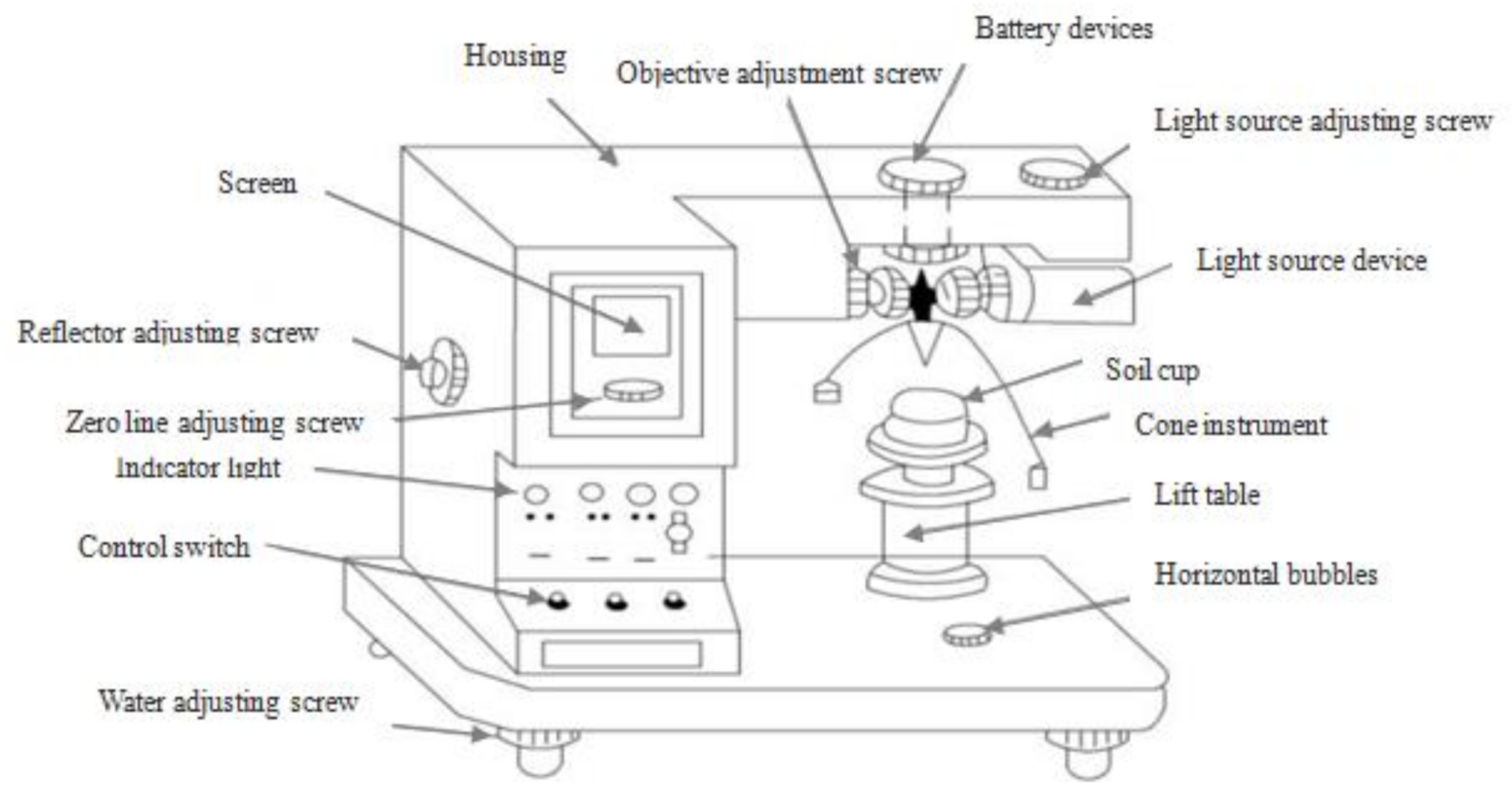 Battery devices
Housing
Objective adjustment screw
Light source adjusting screw
Screen
Light source device
Reflector adjusting screw
Soil cup
Zero line adjusting screw
Cone instrument
Indicator light
Lift table
Control switch
Horizontal bubbles
Water adjusting screw