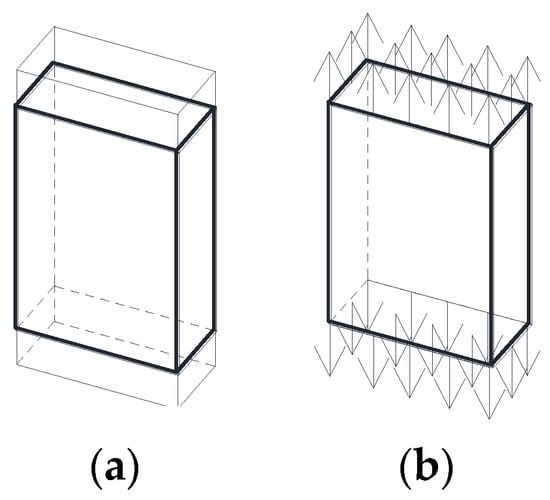 (a)

(b)