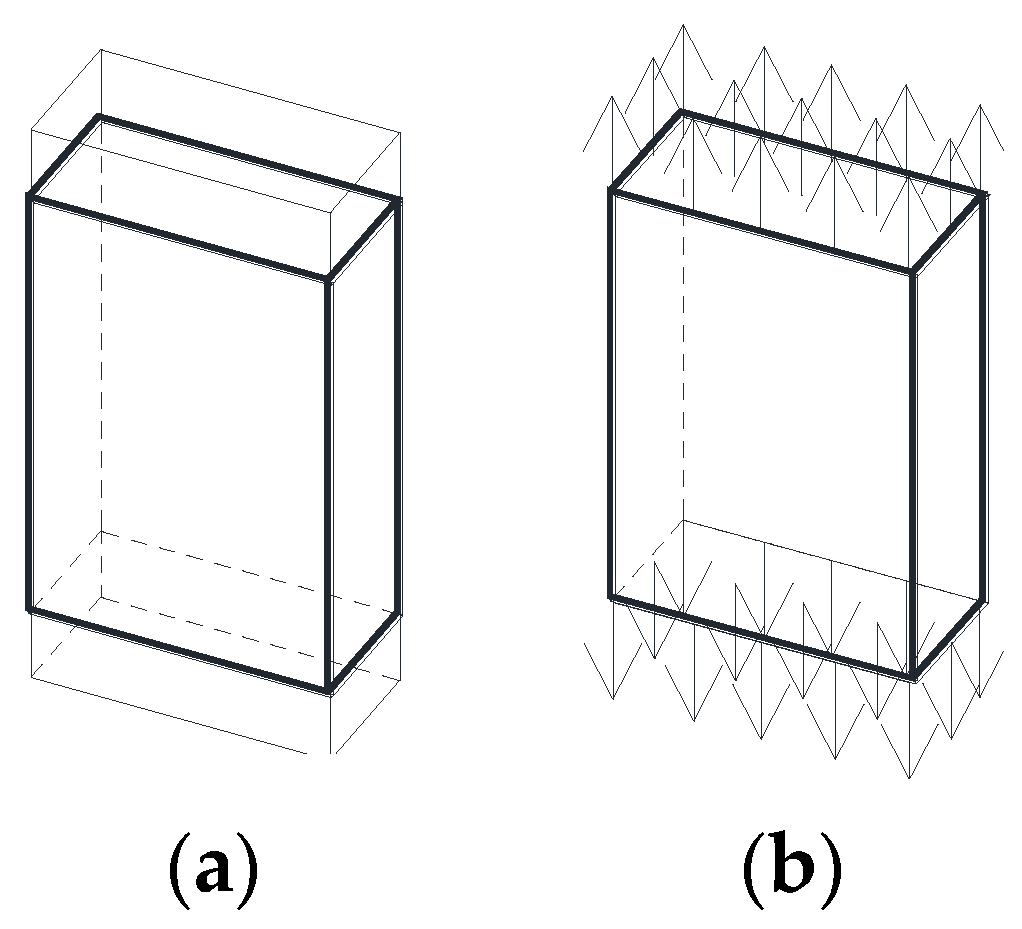 (a)

(b)