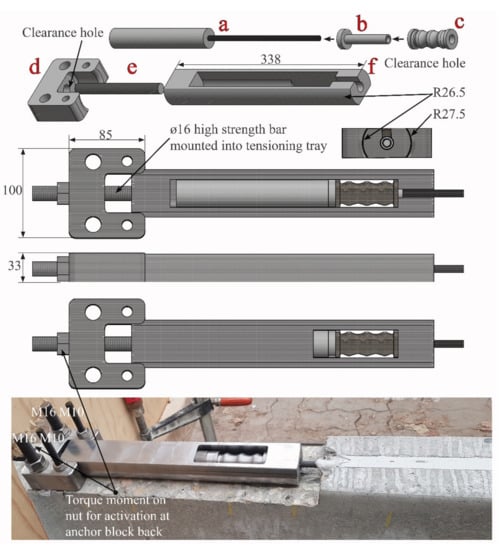 Clearance hole

a

b

c

d

e

338

f

Clearance hole

R26.5

R27.5

85

ø16 high strength bar mounted into tensioning tray

100

33

M16 M10

M16 M10

Torque moment on nut for activation at anchor block back