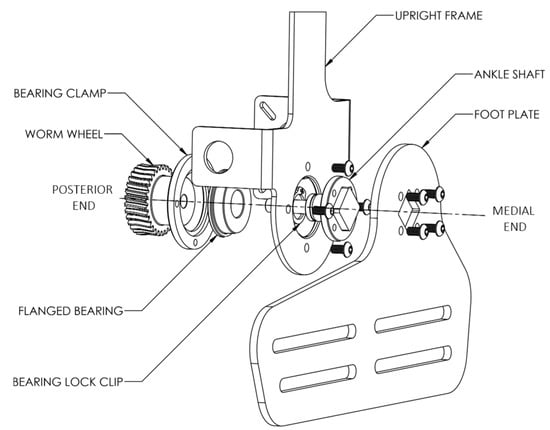 UPRIGHT FRAME

ANKLE SHAFT

BEARING CLAMP

FOOT PLATE

WORM WHEEL

POSTERIOR END

MEDIAL END

FLANGED BEARING

BEARING LOCK CLIP