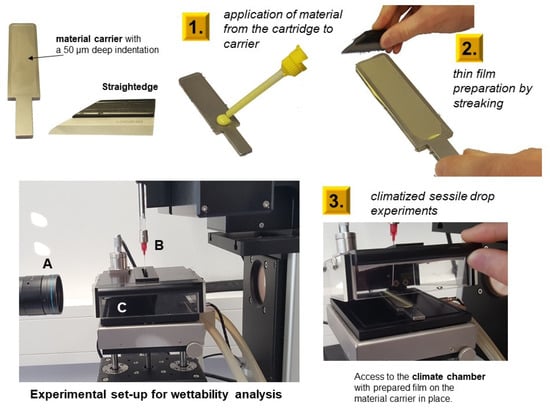 material carrier with a 50 µm deep indentation

Straightedge

1.

application of material from the cartridge to carrier

2.

thin film preparation by streaking

A

B

C

Experimental set-up for wettability analysis

3.

climatized sessile drop experiments

Access to the climate chamber with prepared film on the material carrier in place.