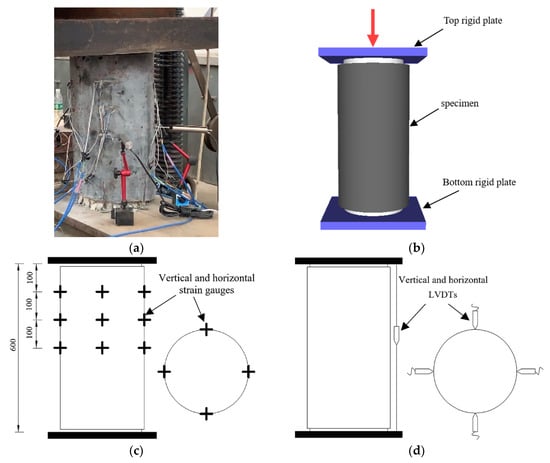 (a)

Top rigid plate

specimen

Bottom rigid plate

(b)

600

100

100

100

Vertical and horizontal strain gauges

(c)

Vertical and horizontal LVDTs

(d)