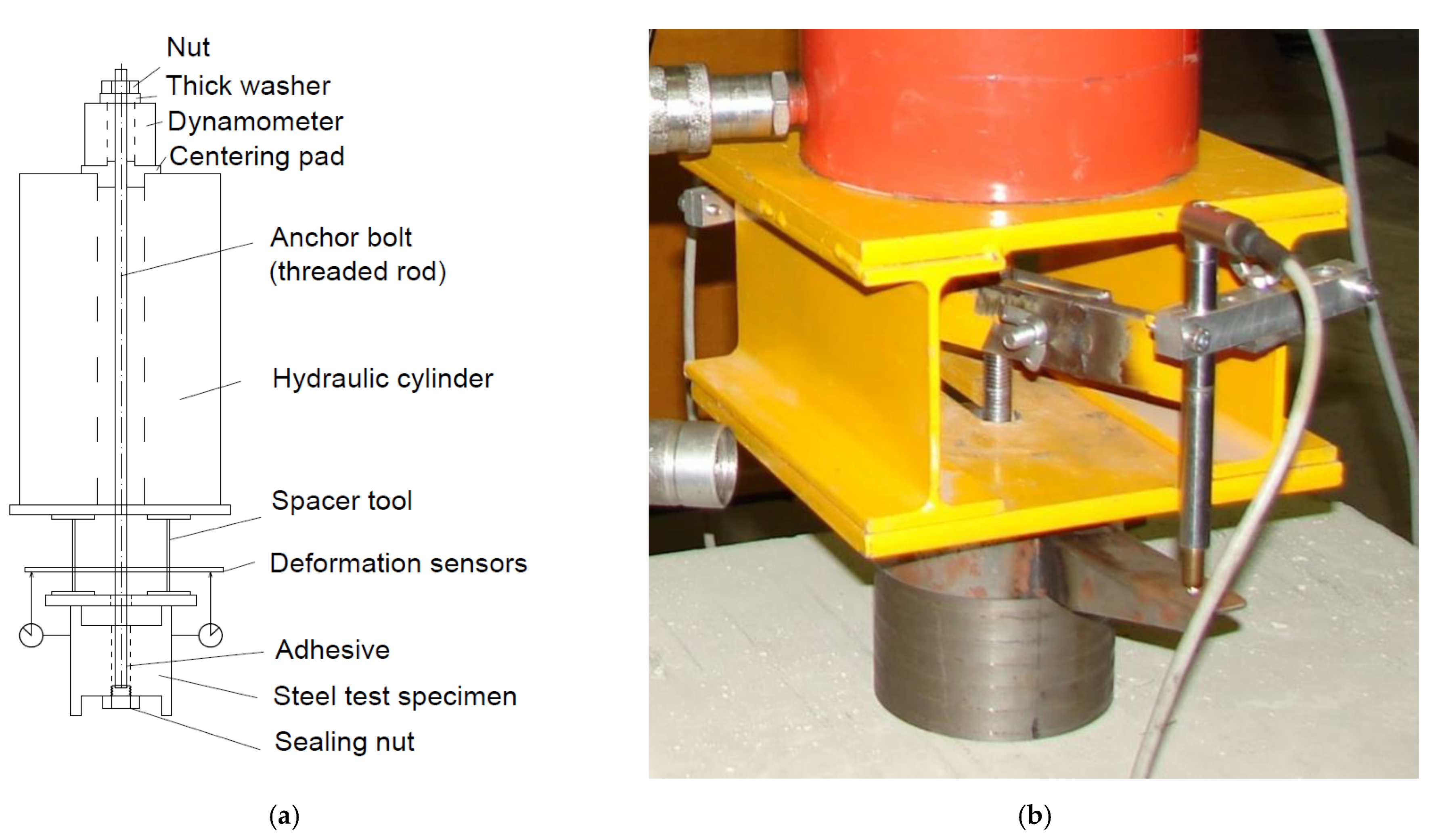 Nut
Thick washer
Dynamometer
Centering pad
Anchor bolt (threaded rod)
Hydraulic cylinder
Spacer tool
Deformation sensors
Adhesive
Steel test specimen
Sealing nut

(a)

(b)