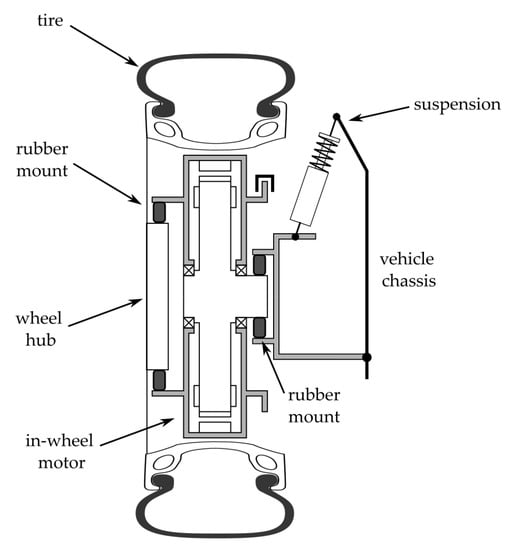 tire

suspension

rubber mount

vehicle chassis

wheel hub

rubber mount

in-wheel motor