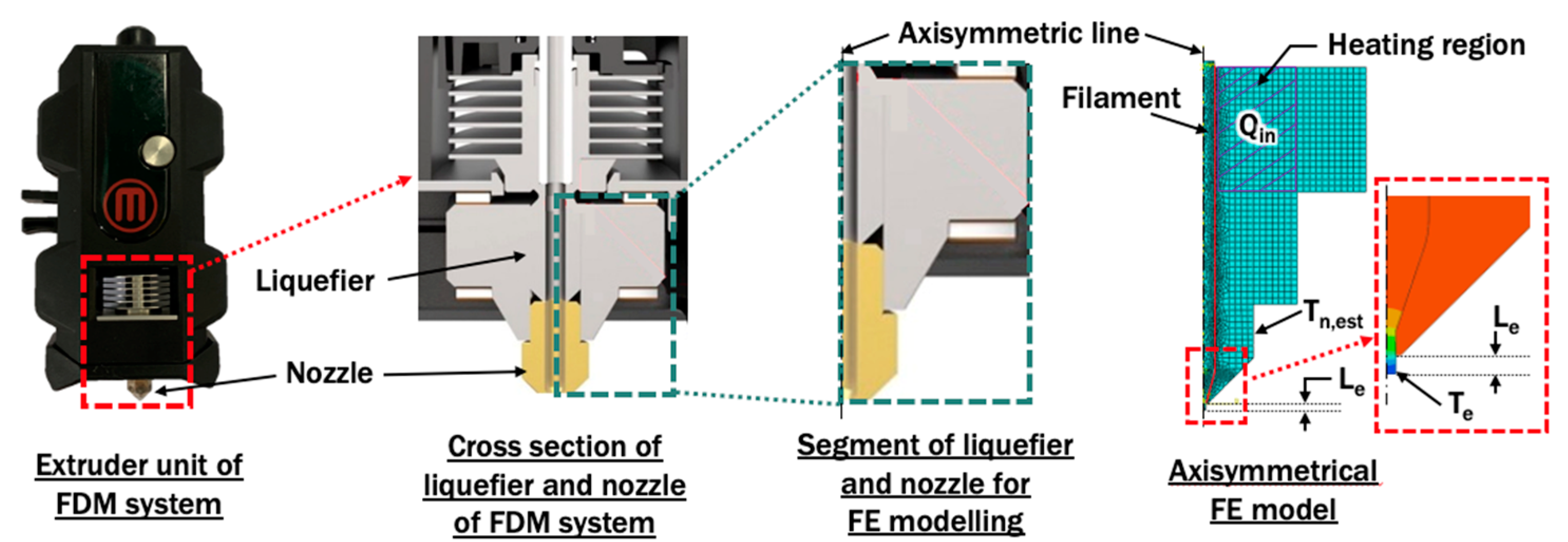 Axisymmetric line

Heating region

Filament

$Q_{in}$

Liquefier

Nozzle

$T_{n,est}$

$L_e$

$L_e$

$T_e$

Extruder unit of FDM system

Cross section of liquefier and nozzle of FDM system

Segment of liquefier and nozzle for FE modelling

Axisymmetrical FE model