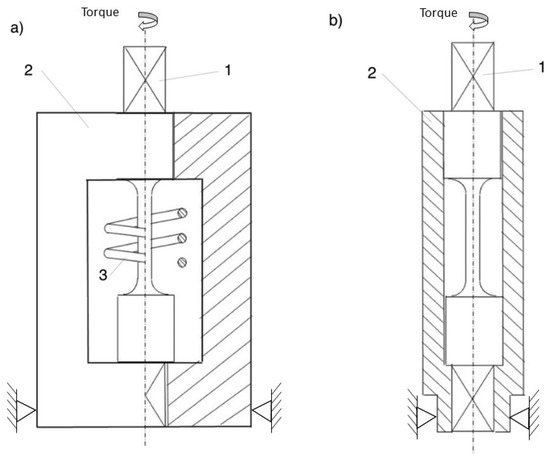 a)

Torque

2

1

3

b)

Torque

2

1