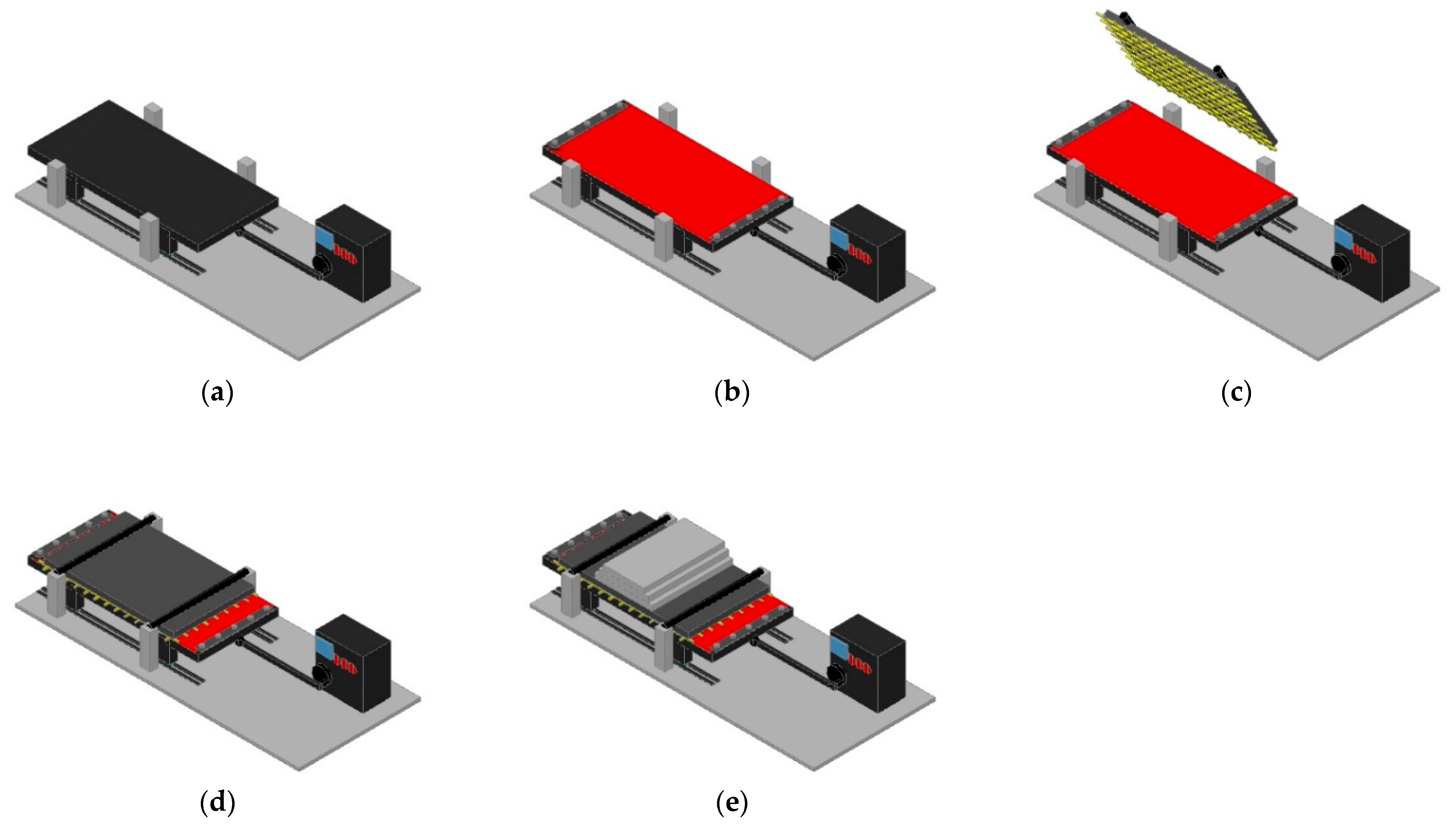 (a)

(b)

(c)

(d)

(e)