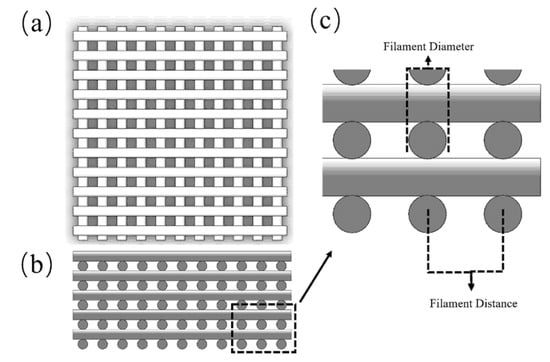 (a)

(b)

(c)

Filament Diameter

Filament Distance