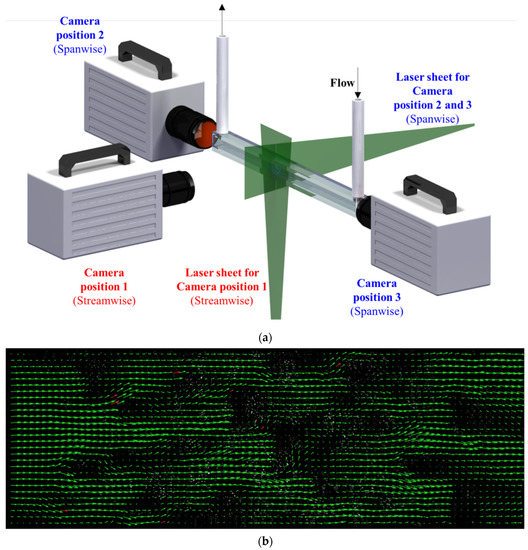 Camera position 2
(Spanwise)

Flow

Laser sheet for Camera position 2 and 3
(Spanwise)

Camera position 1
(Streamwise)

Laser sheet for Camera position 1
(Streamwise)

Camera position 3
(Spanwise)

(a)

(b)