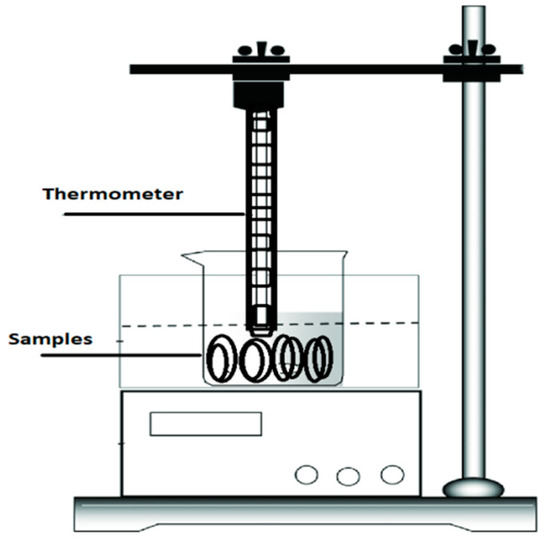 Thermometer

Samples