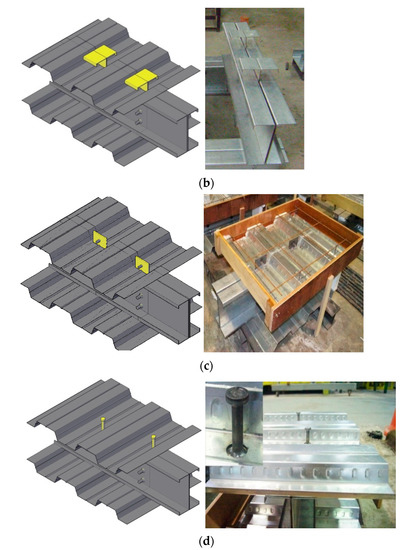 (b)

(c)

(d)