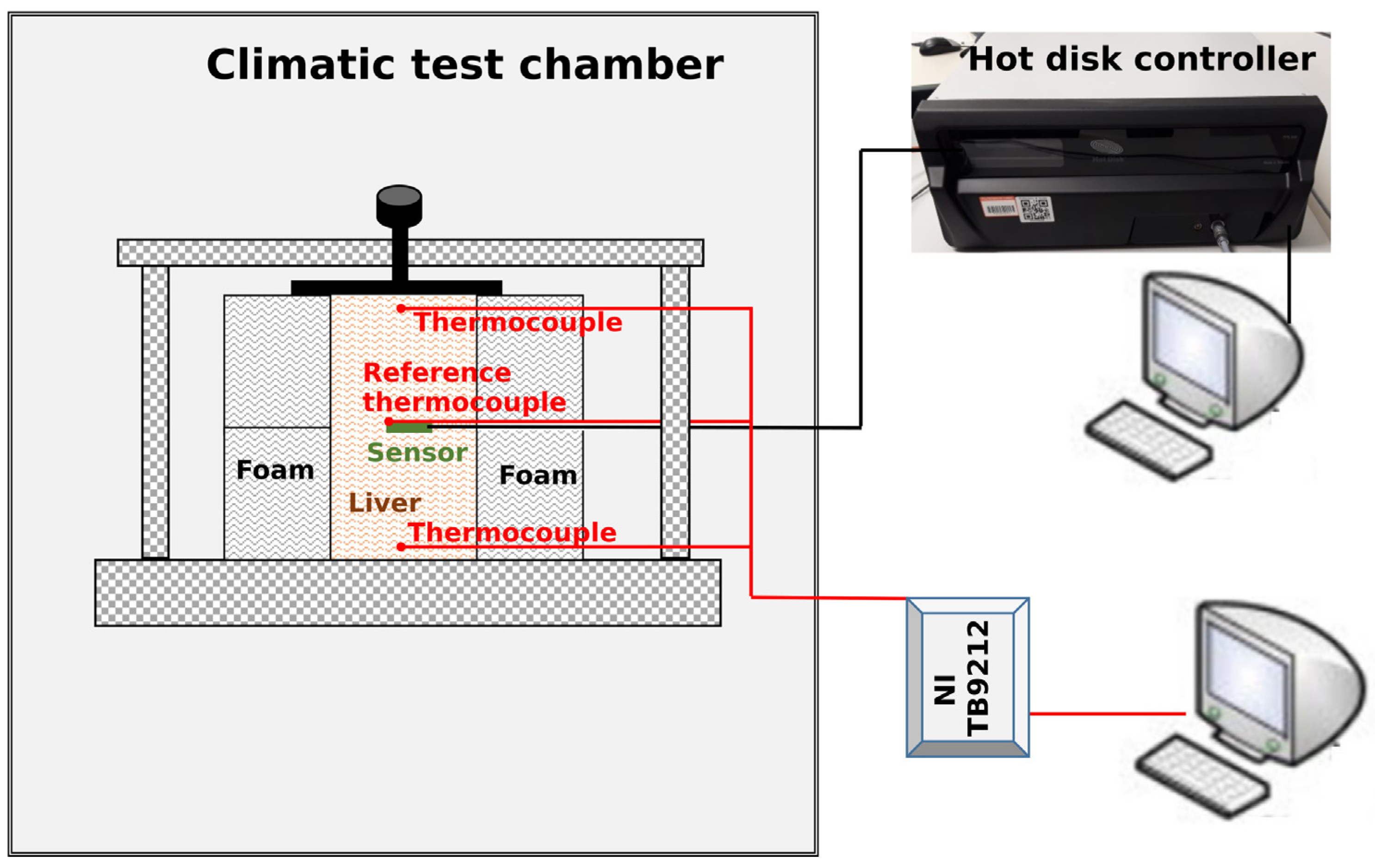 Climatic test chamber

Hot disk controller

Thermocouple

Reference thermocouple

Sensor

Foam

Foam

Liver

Thermocouple

NI TB9212