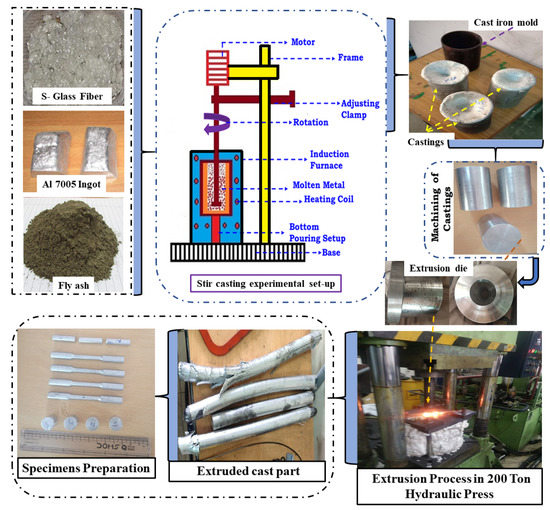 S- Glass Fiber

Al 7005 Ingot

Fly ash

Motor

Frame

Adjusting Clamp

Rotation

Induction Furnace

Molten Metal

Heating Coil

Bottom Pouring Setup

Base

Stir casting experimental set-up

Cast iron mold

Castings

Machining of Castings

Extrusion die

Specimens Preparation

Extruded cast part

Extrusion Process in 200 Ton Hydraulic Press