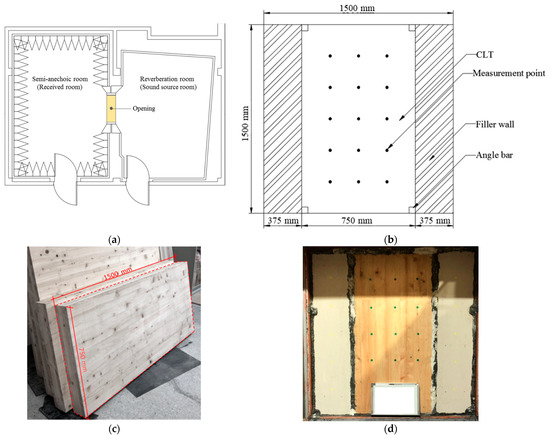 Semi-anechoic room
(Received room)

Reverberation room
(Sound source room)

Opening

(a)

1500 mm

1500 mm

CLT

Measurement point

Filler wall

Angle bar

375 mm

750 mm

375 mm

(b)

1500 mm

750 mm

(c)

(d)