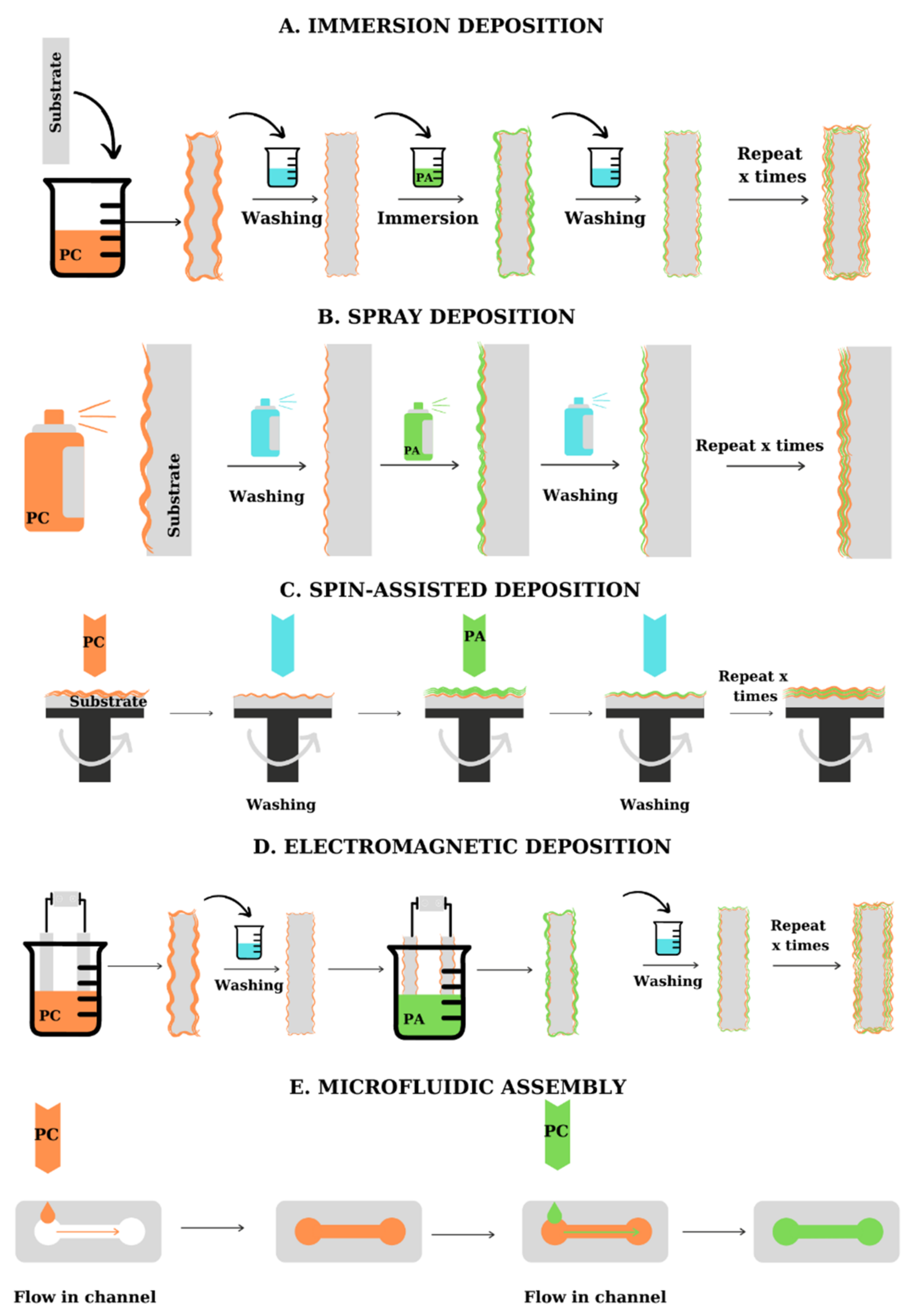 A. IMMERSION DEPOSITION

Substrate

PC

Washing

PA

Immersion

Washing

Repeat x times

B. SPRAY DEPOSITION

PC

Substrate

Washing

PA

Washing

Repeat x times

C. SPIN-ASSISTED DEPOSITION

PC

Substrate

Washing

PA

Washing

Repeat x times

D. ELECTROMAGNETIC DEPOSITION

PC

Washing

PA

Washing

Repeat x times

E. MICROFLUIDIC ASSEMBLY

PC

Flow in channel

PC

Flow in channel