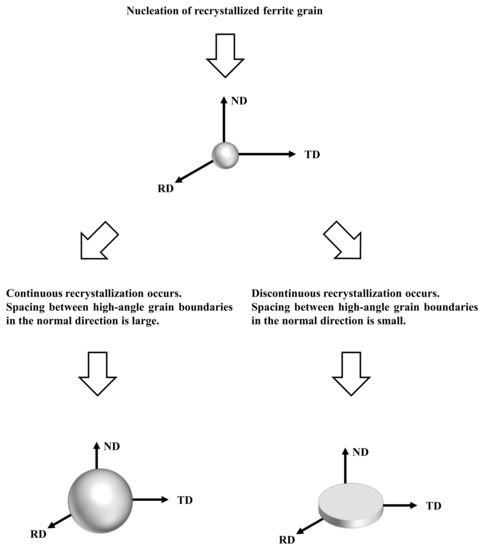 Nucleation of recrystallized ferrite grain

ND

TD

RD

Continuous recrystallization occurs. Spacing between high-angle grain boundaries in the normal direction is large.

Discontinuous recrystallization occurs. Spacing between high-angle grain boundaries in the normal direction is small.

ND

TD

RD

ND

TD

RD