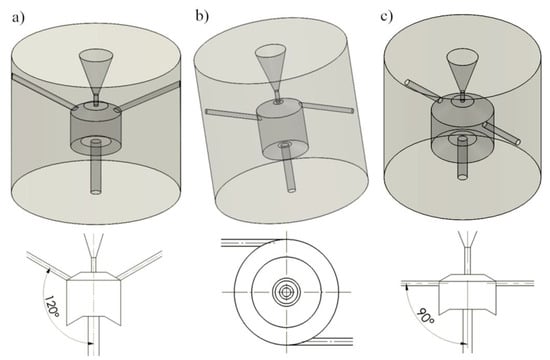 a)

b)

c)

120°

90°