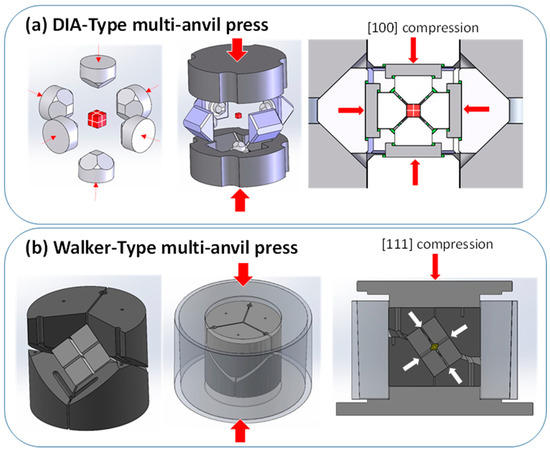 (a) DIA-Type multi-anvil press

[100] compression

(b) Walker-Type multi-anvil press

[111] compression